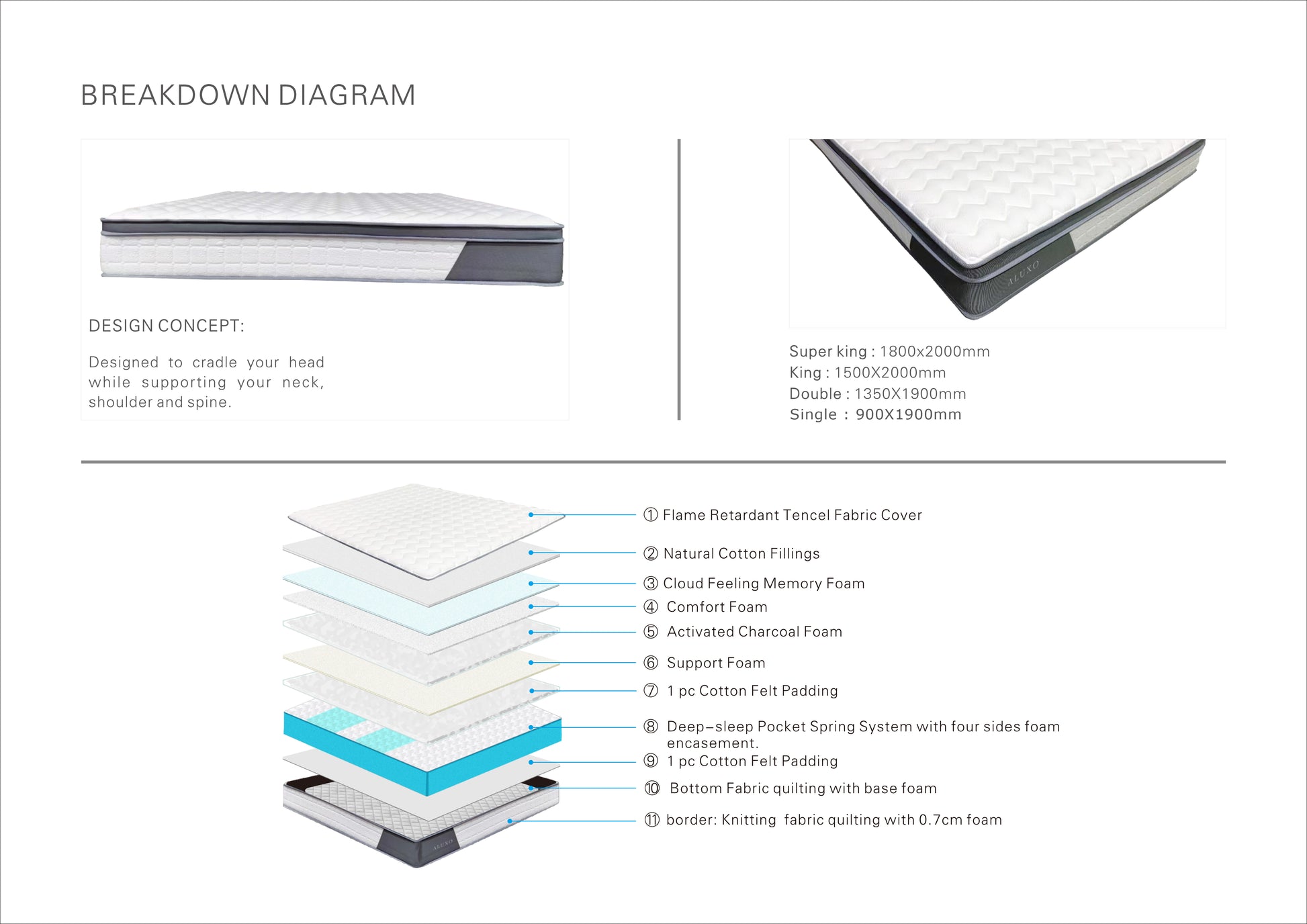 BREAKDOWN DIAGRAM

DESIGN CONCEPT:

Designed to cradle your head while supporting your neck, shoulder and spine.

ALUXO

Super king : 1800x2000mm
King : 1500X2000mm
Double : 1350X1900mm
Single : 900X1900mm

① Flame Retardant Tencel Fabric Cover
② Natural Cotton Fillings
③ Cloud Feeling Memory Foam
④ Comfort Foam
⑤ Activated Charcoal Foam
⑥ Support Foam
⑦ 1 pc Cotton Felt Padding
⑧ Deep-sleep Pocket Spring System with four sides foam encasement.
⑨ 1 pc Cotton Felt Padding
⑩ Bottom Fabric quilting with base foam
⑪ border: Knitting fabric quilting with 0.7cm foam

ALUXO